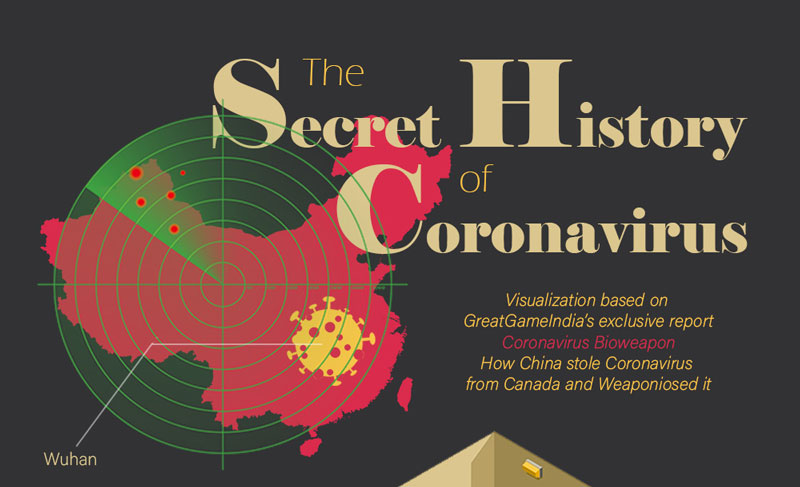 The Secret History of Coronavirus

Visualization based on GreatGameIndia's exclusive report Coronavirus Bioweapon How China stole Coronavirus from Canada and Weaponiosed it

Wuhan